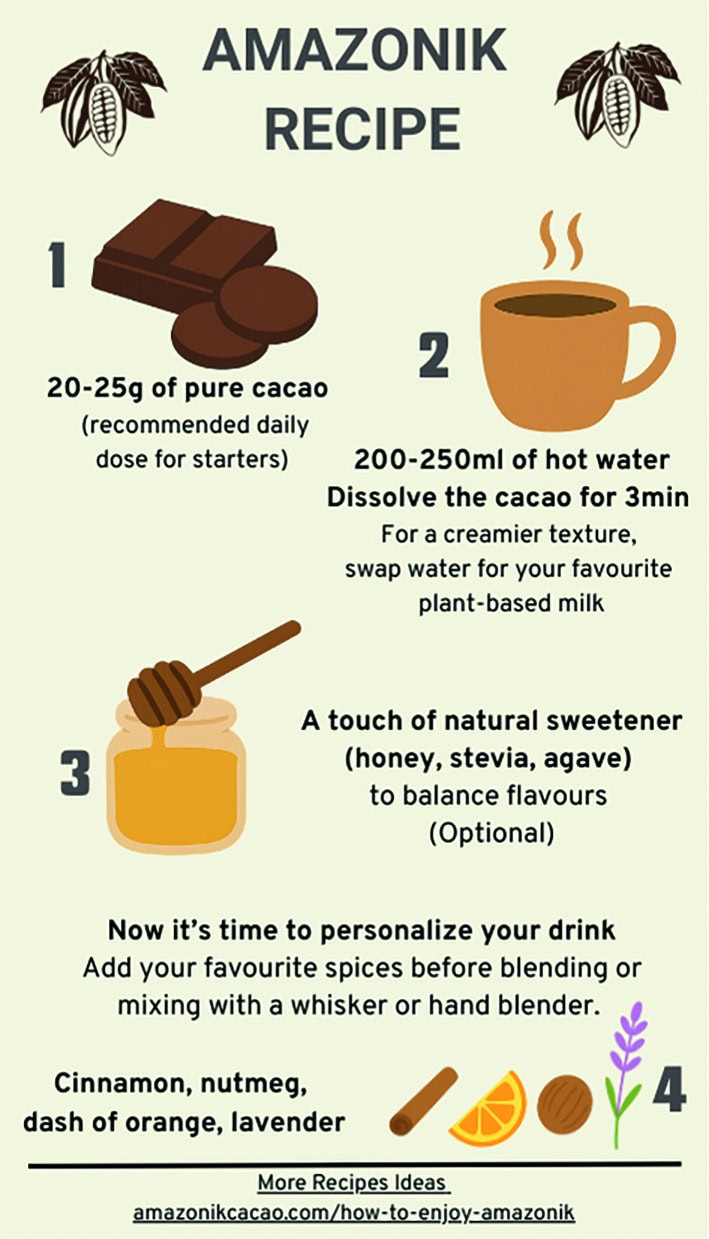 AMAZONIK RECIPE

1

20-25g of pure cacao
(recommended daily dose for starters)

2

200-250ml of hot water
Dissolve the cacao for 3min
For a creamier texture, swap water for your favourite plant-based milk

3

A touch of natural sweetener
(honey, stevia, agave)
to balance flavours
(Optional)

Now it's time to personalize your drink
Add your favourite spices before blending or mixing with a whisker or hand blender.

Cinnamon, nutmeg, dash of orange, lavender

4

More Recipes Ideas
amazonikcacao.com/how-to-enjoy-amazonik